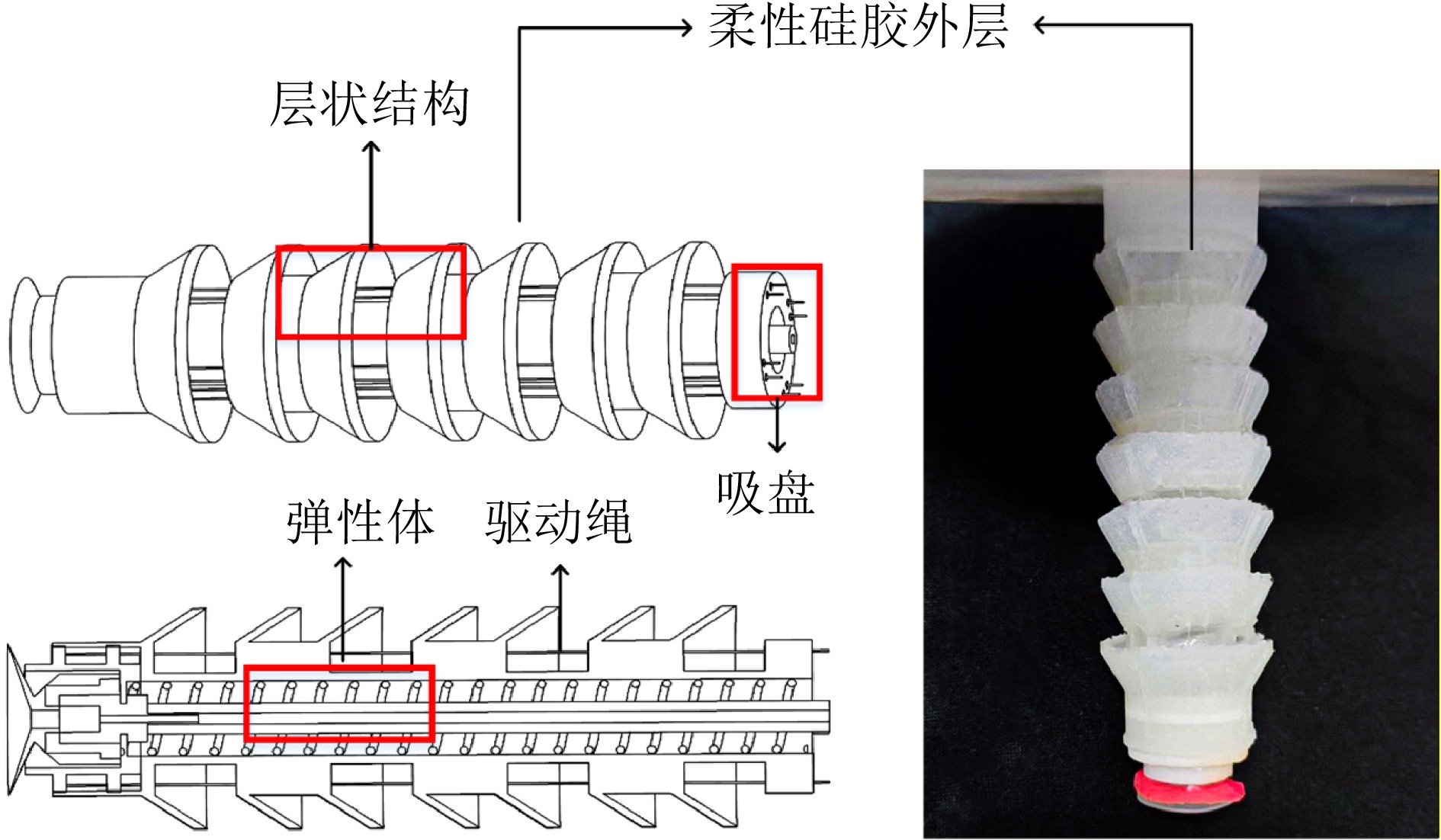 柔性硅胶外层

层状结构

吸盘

弹性体

驱动绳