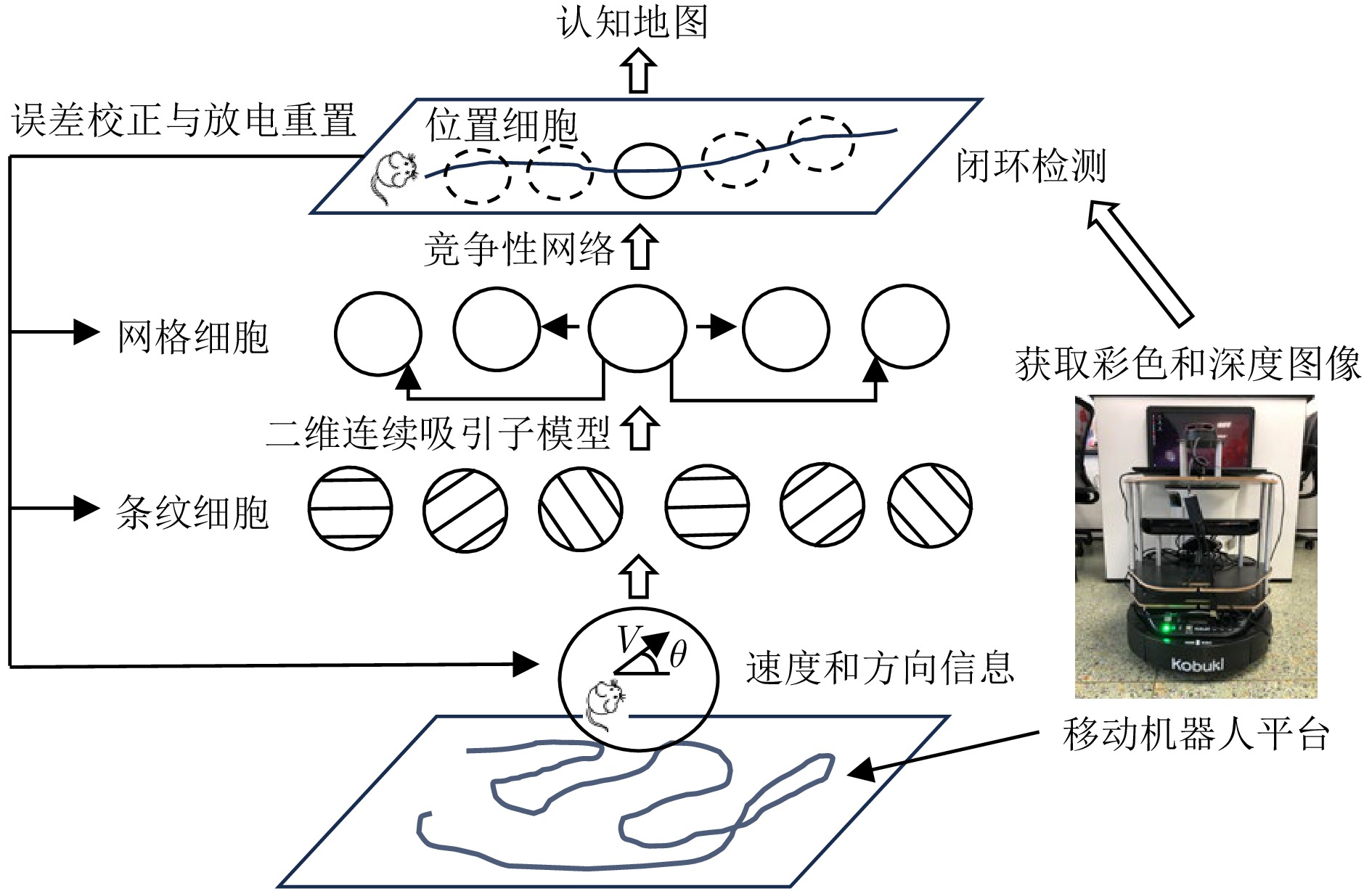 认知地图

误差校正与放电重置

位置细胞

闭环检测

竞争性网络

网格细胞

获取彩色和深度图像

二维连续吸引子模型

条纹细胞

$V$

$\theta$

速度和方向信息

Kobuki

移动机器人平台