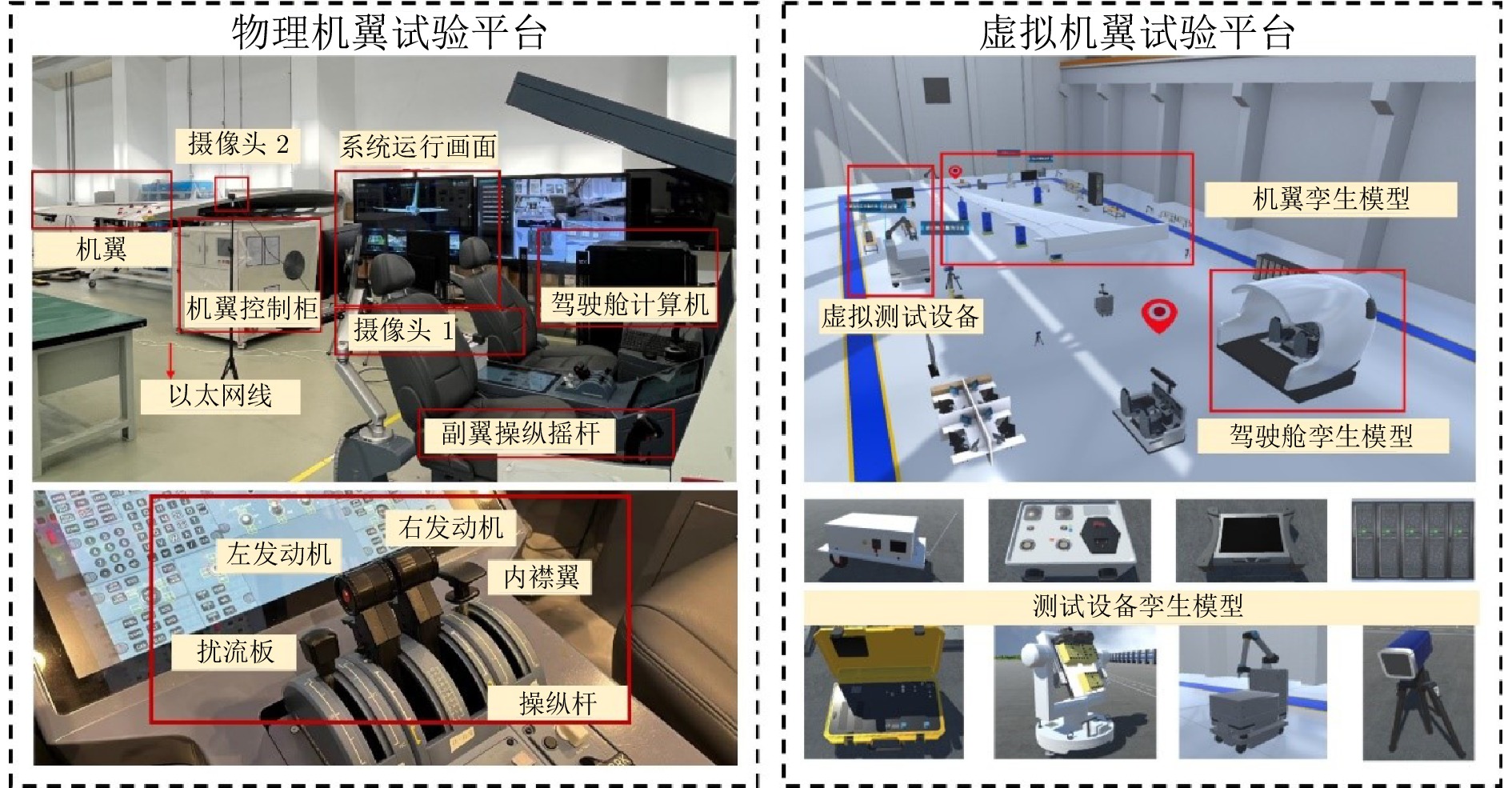 物理机翼试验平台

摄像头 2

系统运行画面

机翼

机翼控制柜

驾驶舱计算机

摄像头 1

以太网线

副翼操纵摇杆

右发动机

左发动机

内襟翼

扰流板

操纵杆

虚拟机翼试验平台

机翼孪生模型

虚拟测试设备

驾驶舱孪生模型

测试设备孪生模型