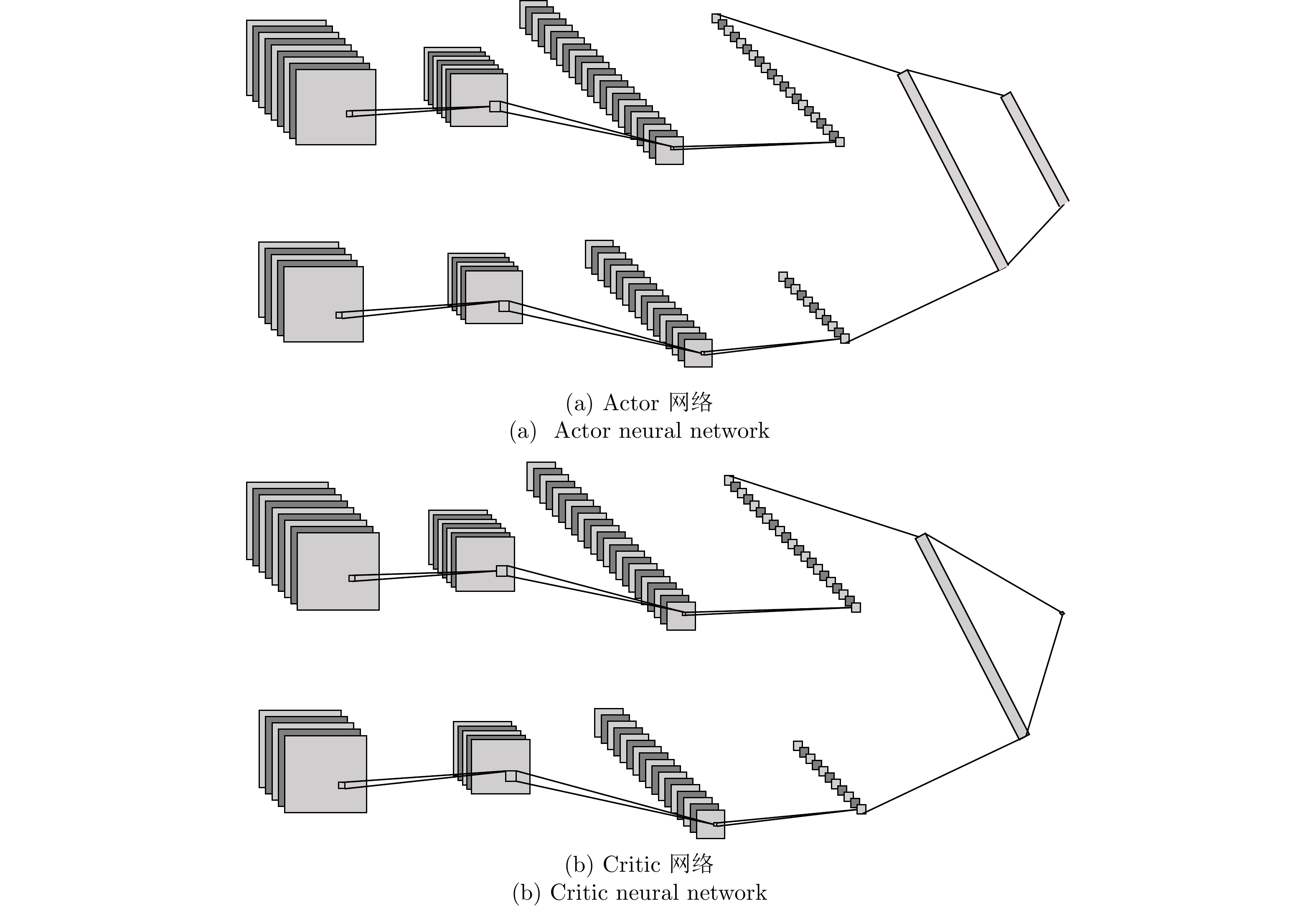 (a) Actor 网络
(a) Actor neural network

(b) Critic 网络
(b) Critic neural network