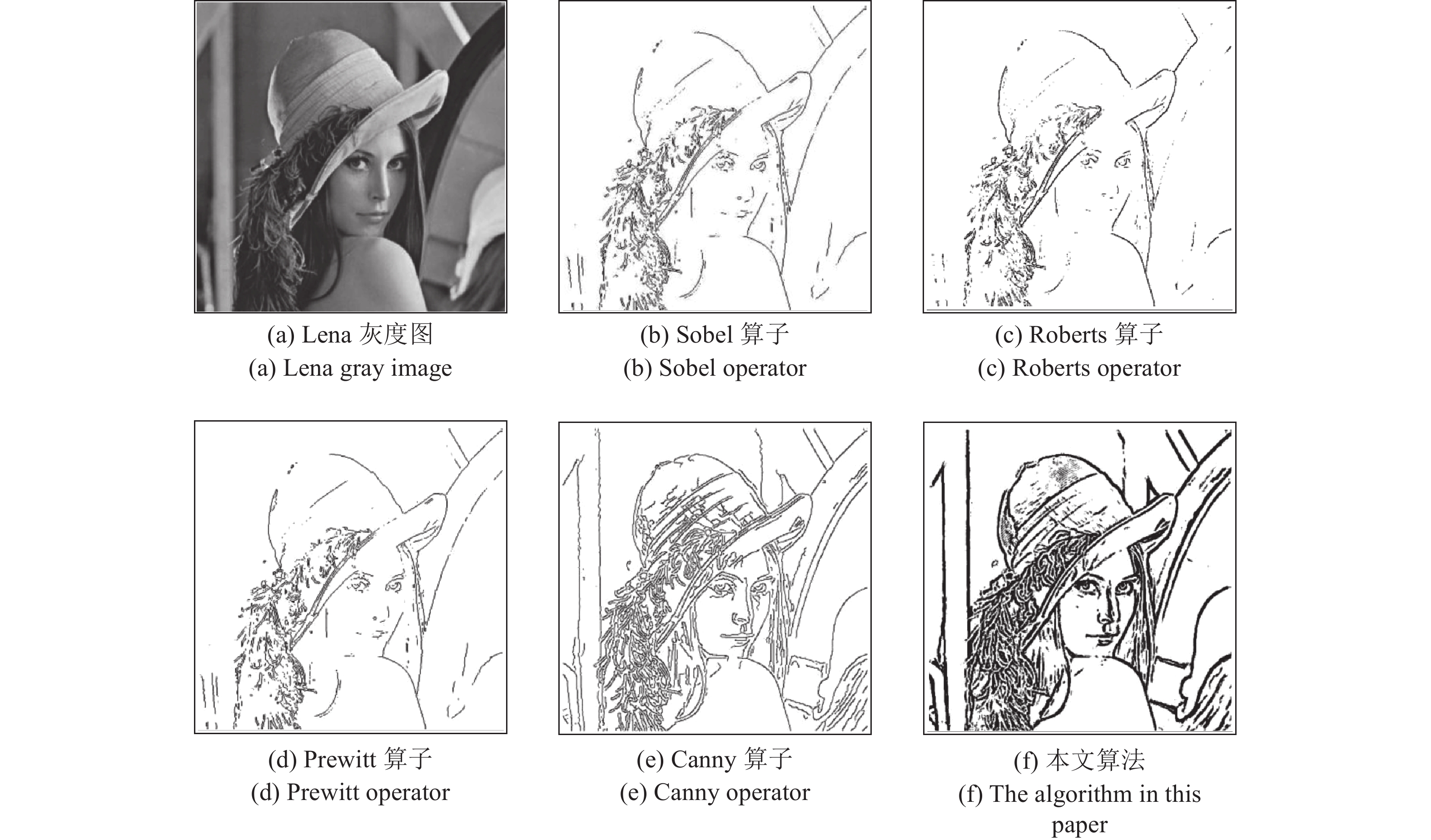 (a) Lena 灰度图
(a) Lena gray image

(b) Sobel 算子
(b) Sobel operator

(c) Roberts 算子
(c) Roberts operator

(d) Prewitt 算子
(d) Prewitt operator

(e) Canny 算子
(e) Canny operator

(f) 本文算法
(f) The algorithm in this paper